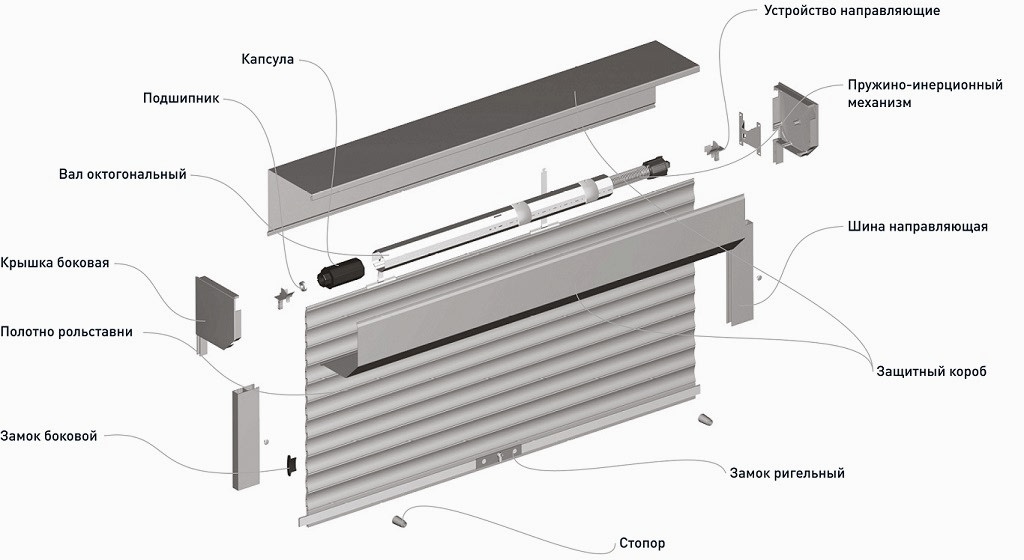 Устройство направляющие
Капсула
Пружино-инерционный механизм
Подшипник
Вал октогональный
Шина направляющая
Крышка боковая
Полотно рольставни
Защитный короб
Замок боковой
Замок ригельный
Стопор